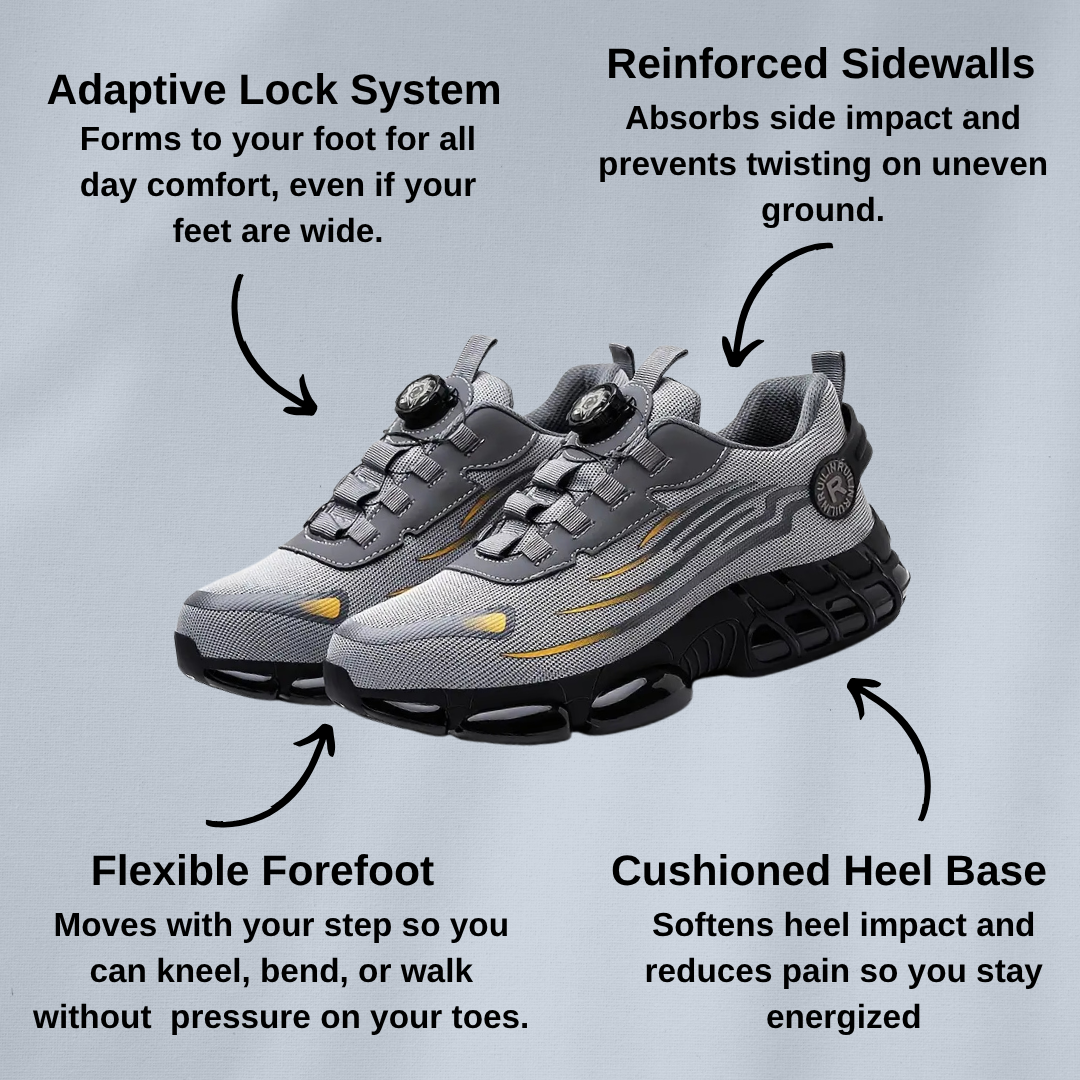 Adaptive Lock System
Forms to your foot for all day comfort, even if your feet are wide.

Reinforced Sidewalls
Absorbs side impact and prevents twisting on uneven ground.

R

Flexible Forefoot
Moves with your step so you can kneel, bend, or walk without pressure on your toes.

Cushioned Heel Base
Softens heel impact and reduces pain so you stay energized